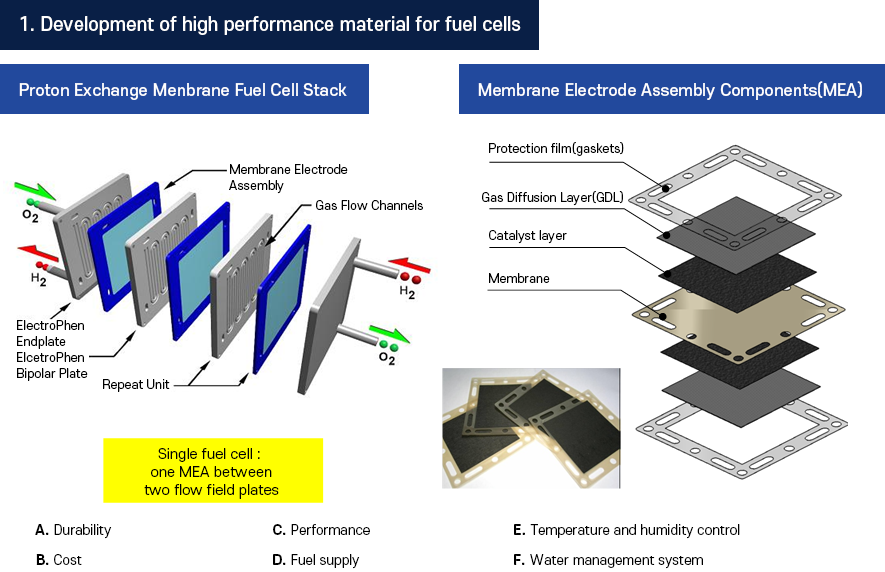 1. Development of high performance material for fuel cells

Proton Exchange Menbrane Fuel Cell Stack

Membrane Electrode Assembly

Gas Flow Channels

$O_2$

$H_2$

$H_2$

$O_2$

ElectroPhen Endplate

ElcetroPhen Bipolar Plate

Repeat Unit

Single fuel cell : one MEA between two flow field plates

Membrane Electrode Assembly Components(MEA)

Protection film(gaskets)

Gas Diffusion Layer(GDL)

Catalyst layer

Membrane

A. Durability

B. Cost

C. Performance

D. Fuel supply

E. Temperature and humidity control

F. Water management system